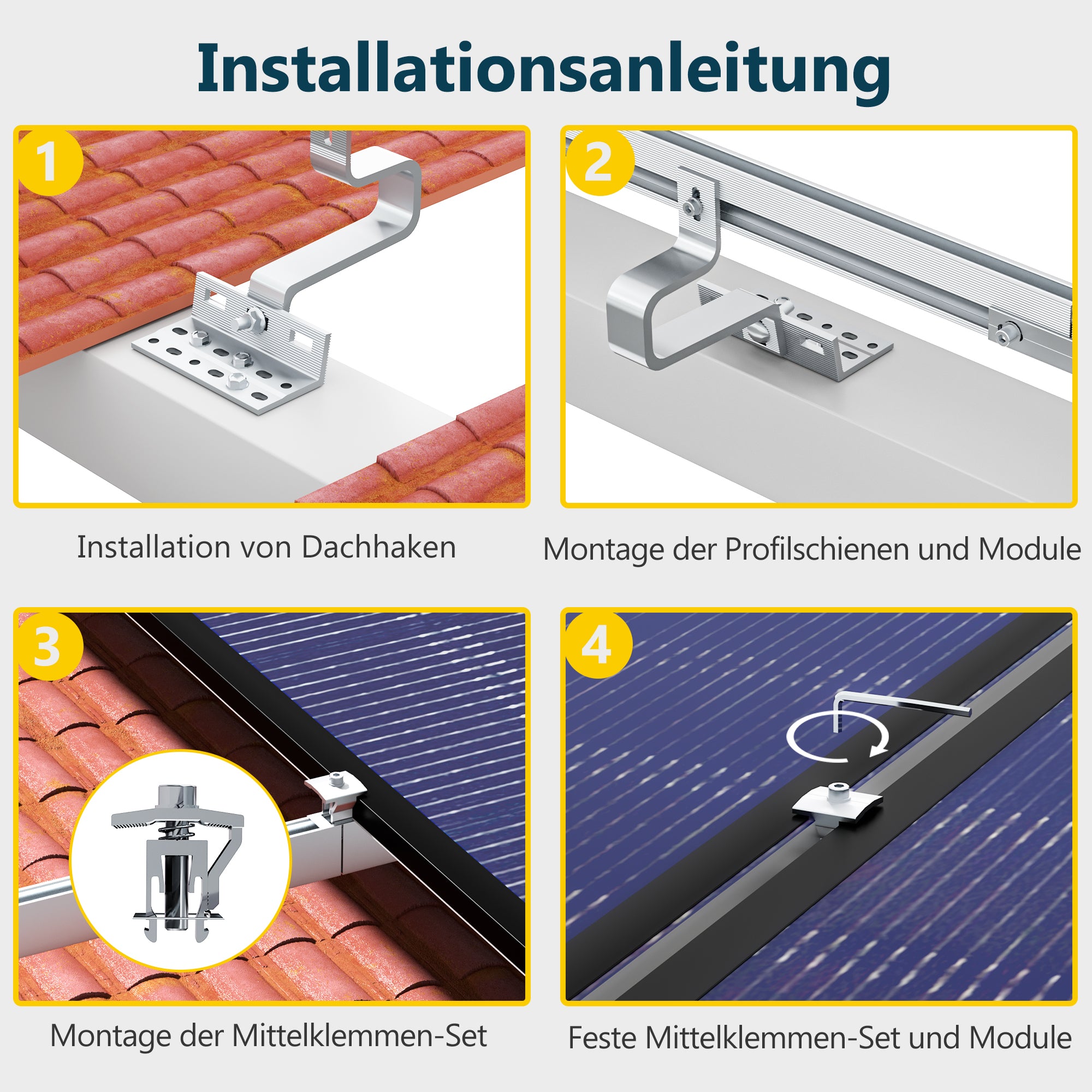 Installationsanleitung

1

Installation von Dachhaken

2

Montage der Profilschienen und Module

3

Montage der Mittelklemmen-Set

4

Feste Mittelklemmen-Set und Module